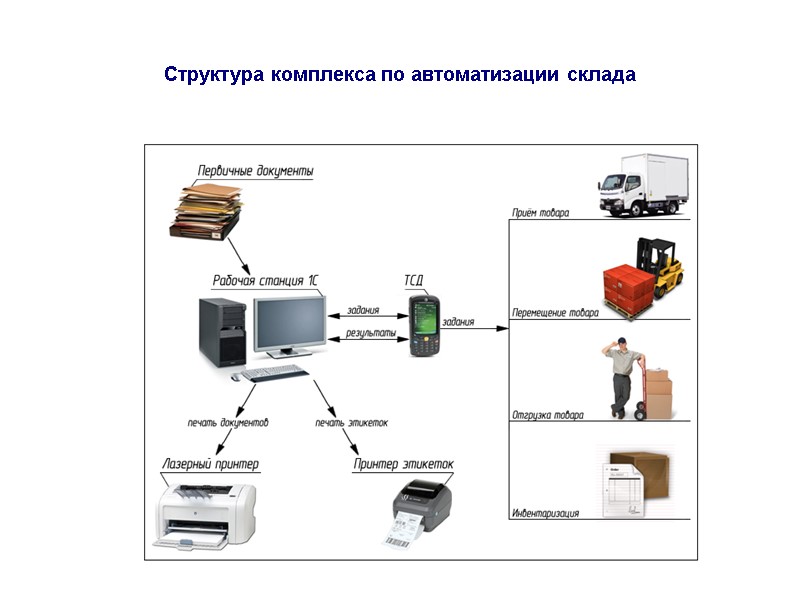 Структура комплекса по автоматизации склада

Первичные документы

Рабочая станция 1С

ТСД

задания

результаты

задания

печать документов

печать этикеток

Лазерный принтер

Принтер этикеток

Приём товара

Перемещение товара

Отгрузка товара

Инвентаризация